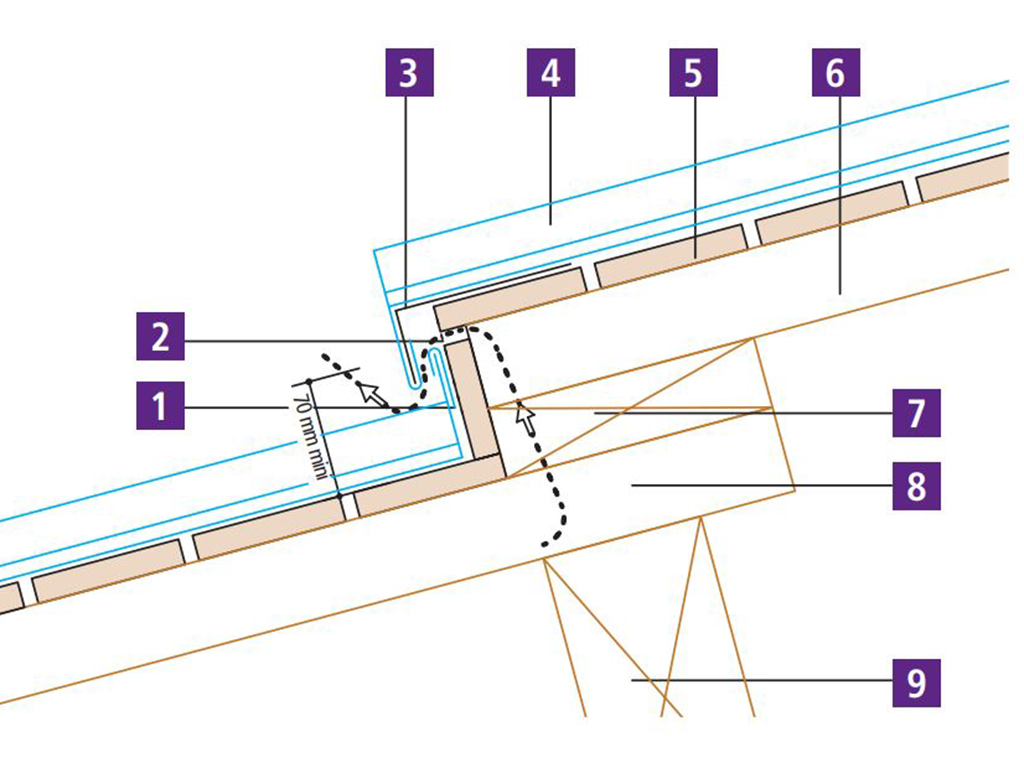 3
4
5
6
2
1
70 mm mini
7
8
9